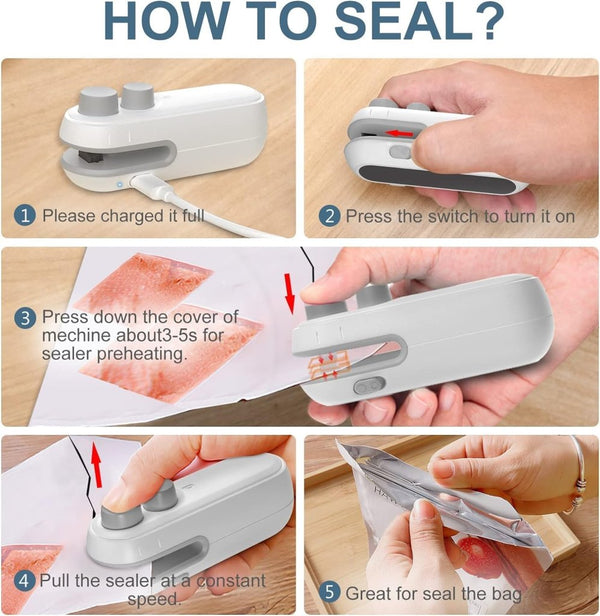 HOW TO SEAL?

1 Please charged it full

2 Press the switch to turn it on

3 Press down the cover of mechine about3-5s for sealer preheating.

4 Pull the sealer at a constant speed.

5 Great for seal the bag